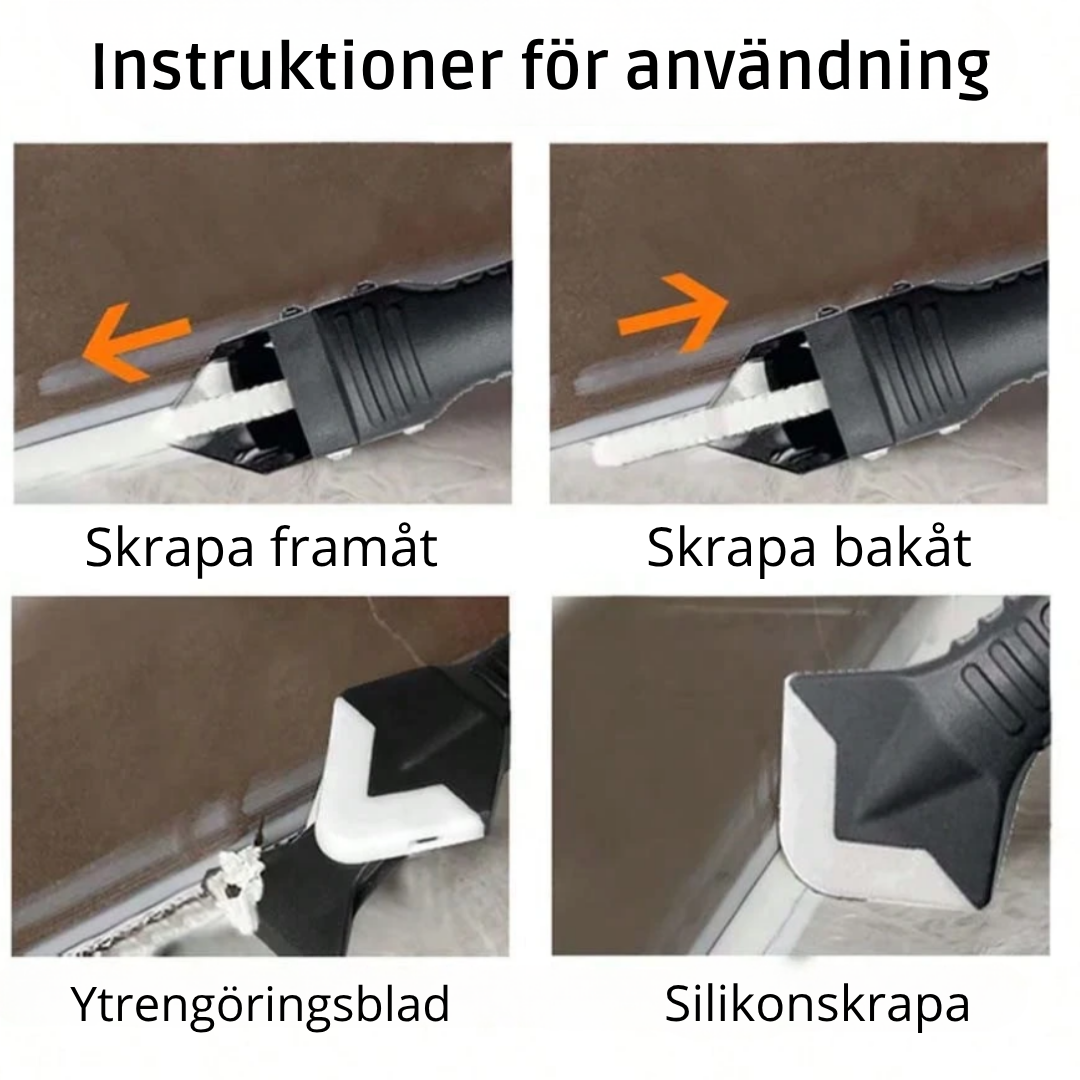 Instruktioner för användning

Skrapa framåt

Skrapa bakåt

Ytrengöringsblad

Silikonskrapa