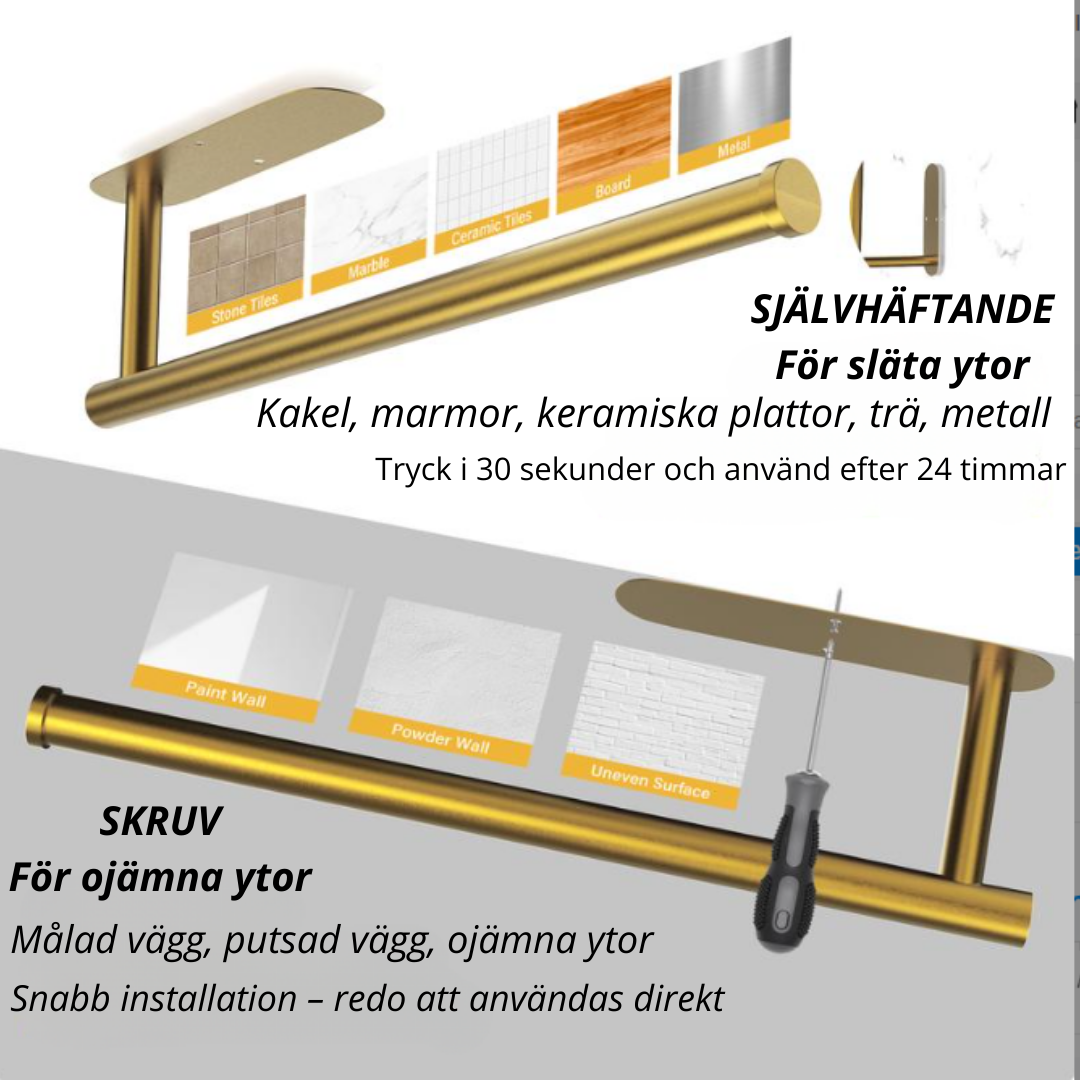 Stone Tiles
Marble
Ceramic Tiles
Board
Metal

SJÄLVHÄFTANDE
För släta ytor
Kakel, marmor, keramiska plattor, trä, metall
Tryck i 30 sekunder och använd efter 24 timmar

Paint Wall
Powder Wall
Uneven Surface

SKRUV
För ojämna ytor
Målad vägg, putsad vägg, ojämna ytor
Snabb installation – redo att användas direkt