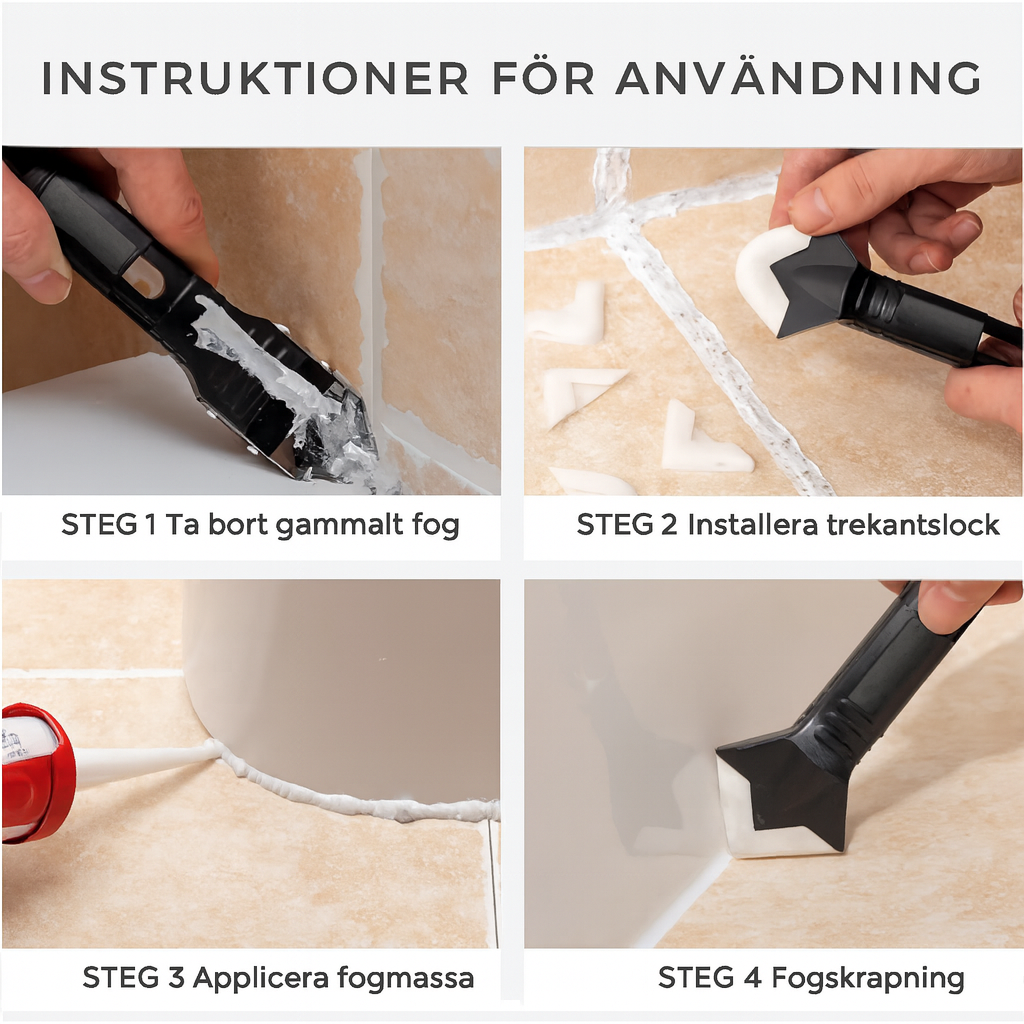 INSTRUKTIONER FÖR ANVÄNDNING

STEG 1 Ta bort gammalt fog

STEG 2 Installera trekantslock

STEG 3 Applicera fogmassa

STEG 4 Fogskrapning