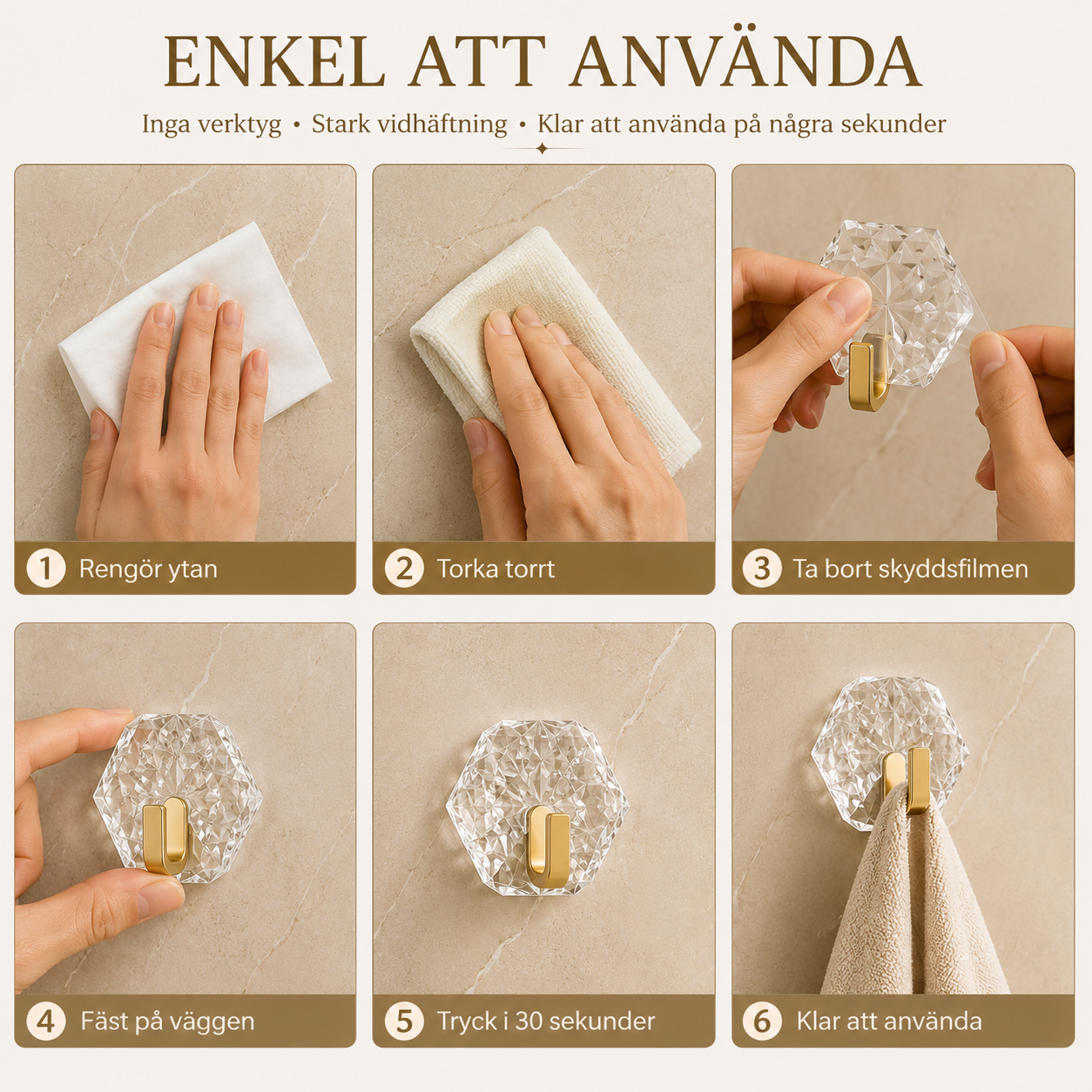 ENKEL ATT ANVÄNDA

Inga verktyg • Stark vidhäftning • Klar att använda på några sekunder

1 Rengör ytan

2 Torka torrt

3 Ta bort skyddsfilmen

4 Fäst på väggen

5 Tryck i 30 sekunder

6 Klar att använda