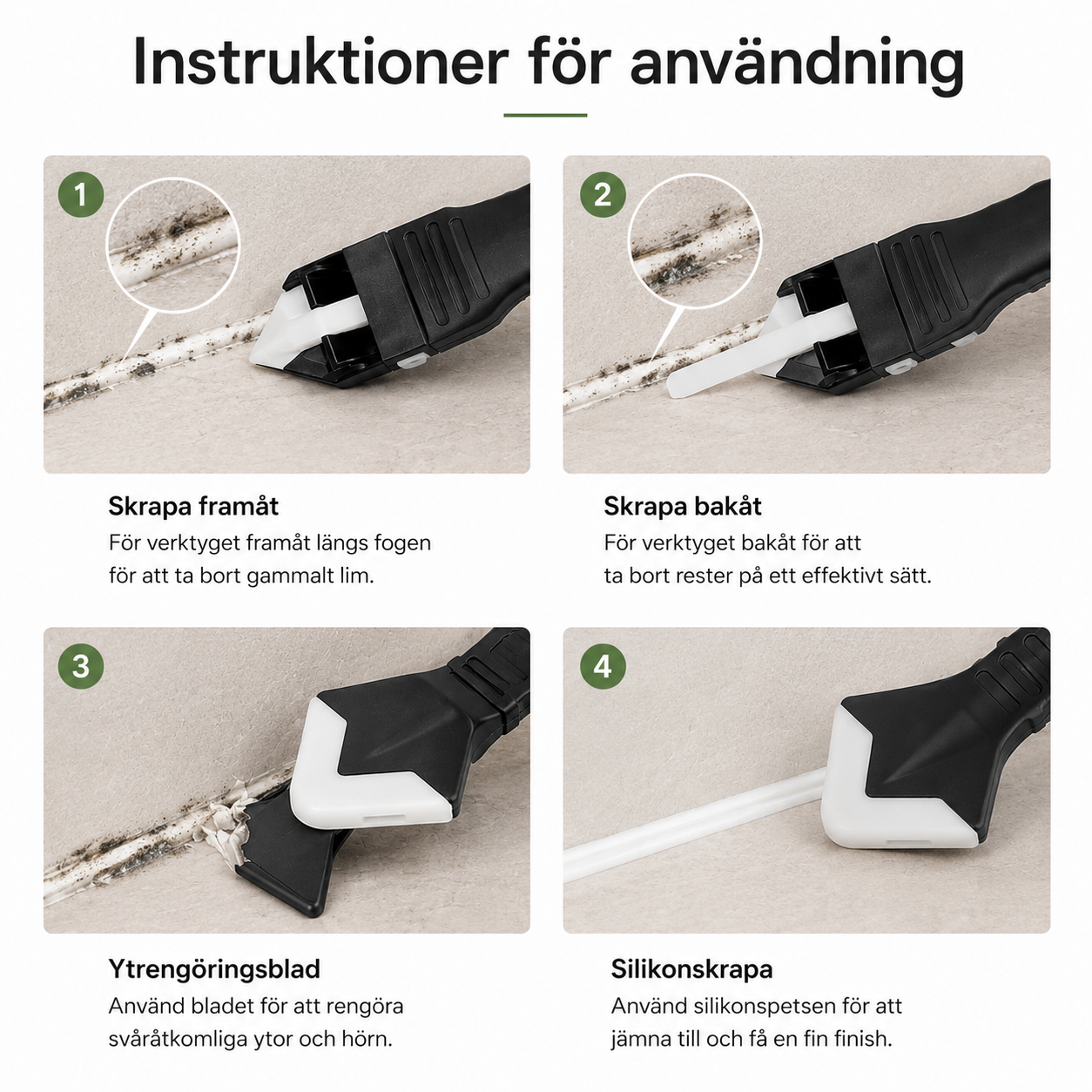 Instruktioner för användning

1

Skrapa framåt
För verktyget framåt längs fogen för att ta bort gammalt lim.

2

Skrapa bakåt
För verktyget bakåt för att ta bort rester på ett effektivt sätt.

3

Ytrengöringsblad
Använd bladet för att rengöra svåråtkomliga ytor och hörn.

4

Silikonskrapa
Använd silikonspetsen för att jämna till och få en fin finish.